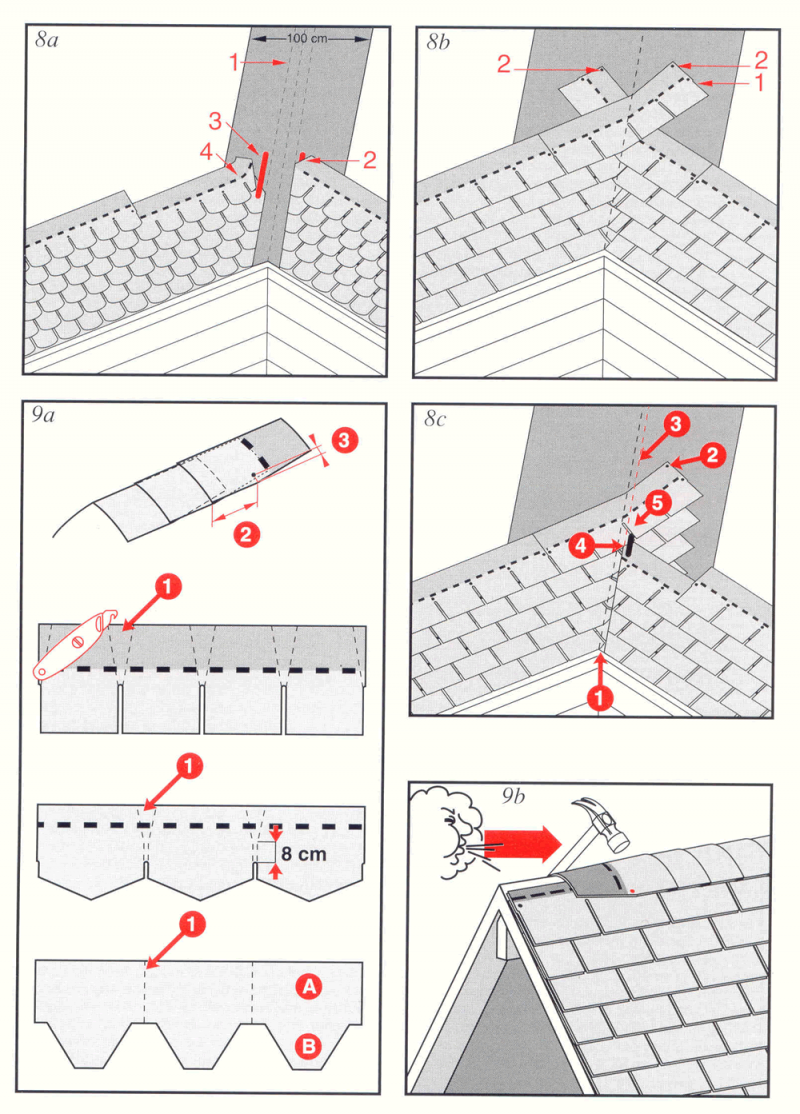 8a

100 cm

1

3

4

2

8b

2

2

1

9a

3

2

1

1

8 cm

1

A

B

8c

3

2

5

4

1

9b